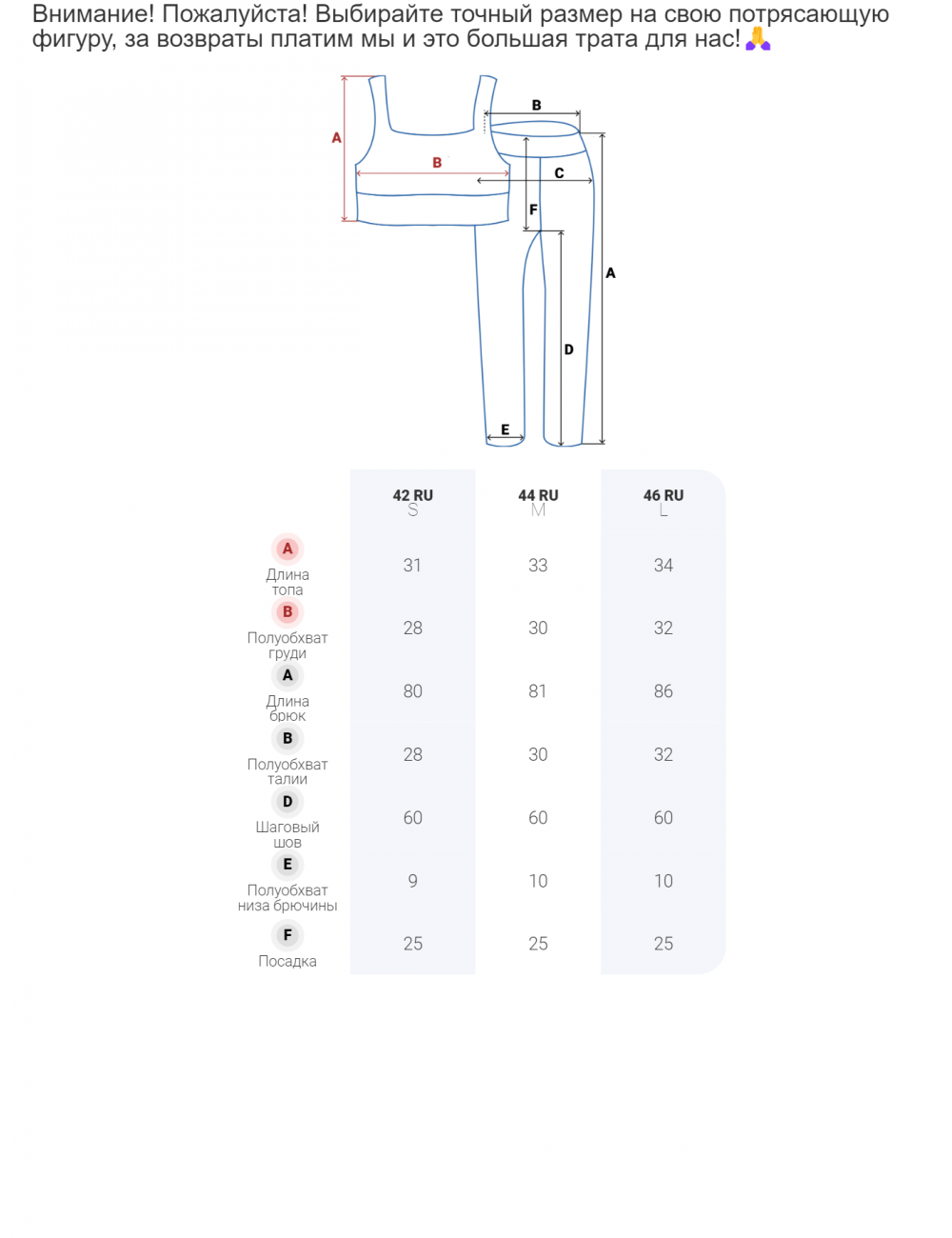 Внимание! Пожалуйста! Выбирайте точный размер на свою потрясающую фигуру, за возвраты платим мы и это большая трата для нас!🙏

A
B
B
C
F
A
D
E

| | 42 RU S | 44 RU M | 46 RU L |
|---|---|---|---|
| A Длина топа | 31 | 33 | 34 |
| B Полуобхват груди | 28 | 30 | 32 |
| A Длина брюк | 80 | 81 | 86 |
| B Полуобхват талии | 28 | 30 | 32 |
| D Шаговый шов | 60 | 60 | 60 |
| E Полуобхват низа брючины | 9 | 10 | 10 |
| F Посадка | 25 | 25 | 25 |