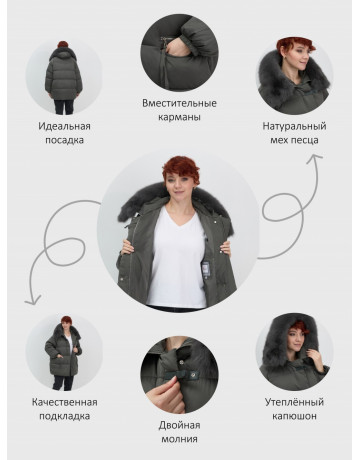 Идеальная посадка

Вместительные карманы

Натуральный мех песца

Качественная подкладка

Двойная молния

Утеплённый капюшон