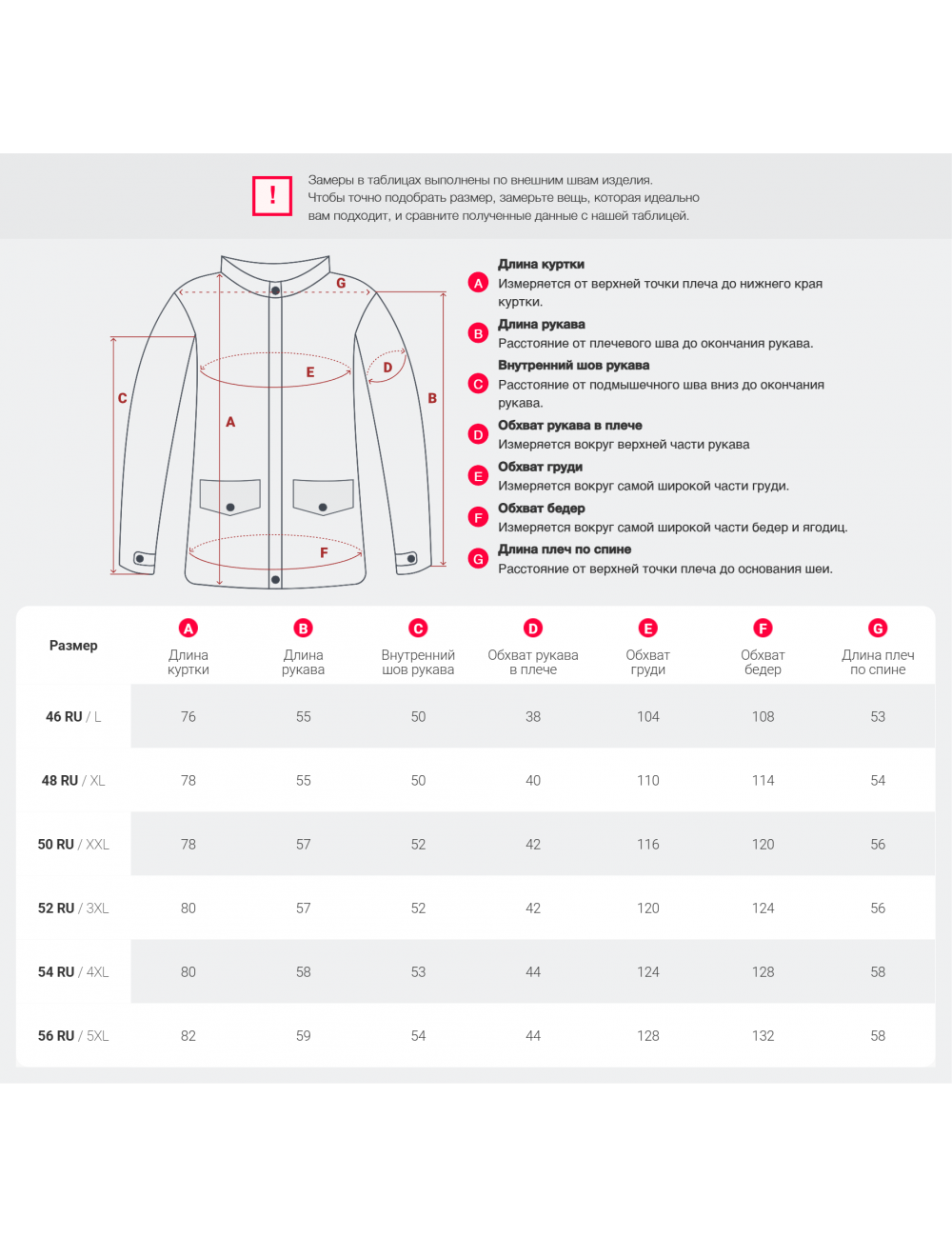 !

Замеры в таблицах выполнены по внешним швам изделия. Чтобы точно подобрать размер, замерьте вещь, которая идеально вам подходит, и сравните полученные данные с нашей таблицей.

G
E
D
C
A
B
F

A Длина куртки
Измеряется от верхней точки плеча до нижнего края куртки.

B Длина рукава
Расстояние от плечевого шва до окончания рукава.

C Внутренний шов рукава
Расстояние от подмышечного шва вниз до окончания рукава.

D Обхват рукава в плече
Измеряется вокруг верхней части рукава

E Обхват груди
Измеряется вокруг самой широкой части груди.

F Обхват бедер
Измеряется вокруг самой широкой части бедер и ягодиц.

G Длина плеч по спине
Расстояние от верхней точки плеча до основания шеи.

| Размер | A Длина куртки | B Длина рукава | C Внутренний шов рукава | D Обхват рукава в плече | E Обхват груди | F Обхват бедер | G Длина плеч по спине |
|---|---|---|---|---|---|---|---|
| 46 RU / L | 76 | 55 | 50 | 38 | 104 | 108 | 53 |
| 48 RU / XL | 78 | 55 | 50 | 40 | 110 | 114 | 54 |
| 50 RU / XXL | 78 | 57 | 52 | 42 | 116 | 120 | 56 |
| 52 RU / 3XL | 80 | 57 | 52 | 42 | 120 | 124 | 56 |
| 54 RU / 4XL | 80 | 58 | 53 | 44 | 124 | 128 | 58 |
| 56 RU / 5XL | 82 | 59 | 54 | 44 | 128 | 132 | 58 |