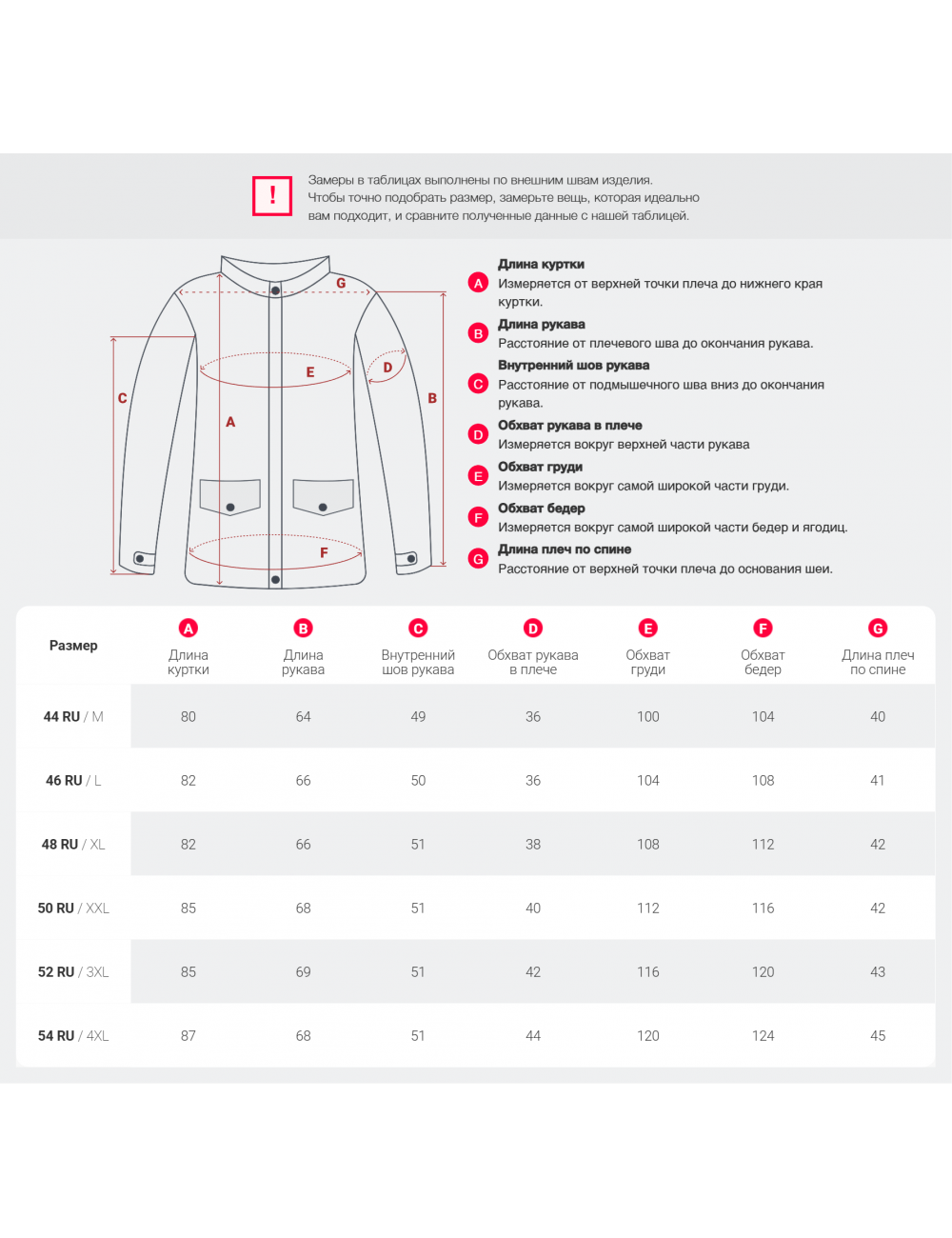 !

Замеры в таблицах выполнены по внешним швам изделия. Чтобы точно подобрать размер, замерьте вещь, которая идеально вам подходит, и сравните полученные данные с нашей таблицей.

G
E
D
C
A
B
F

A Длина куртки
Измеряется от верхней точки плеча до нижнего края куртки.

B Длина рукава
Расстояние от плечевого шва до окончания рукава.

C Внутренний шов рукава
Расстояние от подмышечного шва вниз до окончания рукава.

D Обхват рукава в плече
Измеряется вокруг верхней части рукава

E Обхват груди
Измеряется вокруг самой широкой части груди.

F Обхват бедер
Измеряется вокруг самой широкой части бедер и ягодиц.

G Длина плеч по спине
Расстояние от верхней точки плеча до основания шеи.

| Размер | A Длина куртки | B Длина рукава | C Внутренний шов рукава | D Обхват рукава в плече | E Обхват груди | F Обхват бедер | G Длина плеч по спине |
|---|---|---|---|---|---|---|---|
| 44 RU / M | 80 | 64 | 49 | 36 | 100 | 104 | 40 |
| 46 RU / L | 82 | 66 | 50 | 36 | 104 | 108 | 41 |
| 48 RU / XL | 82 | 66 | 51 | 38 | 108 | 112 | 42 |
| 50 RU / XXL | 85 | 68 | 51 | 40 | 112 | 116 | 42 |
| 52 RU / 3XL | 85 | 69 | 51 | 42 | 116 | 120 | 43 |
| 54 RU / 4XL | 87 | 68 | 51 | 44 | 120 | 124 | 45 |