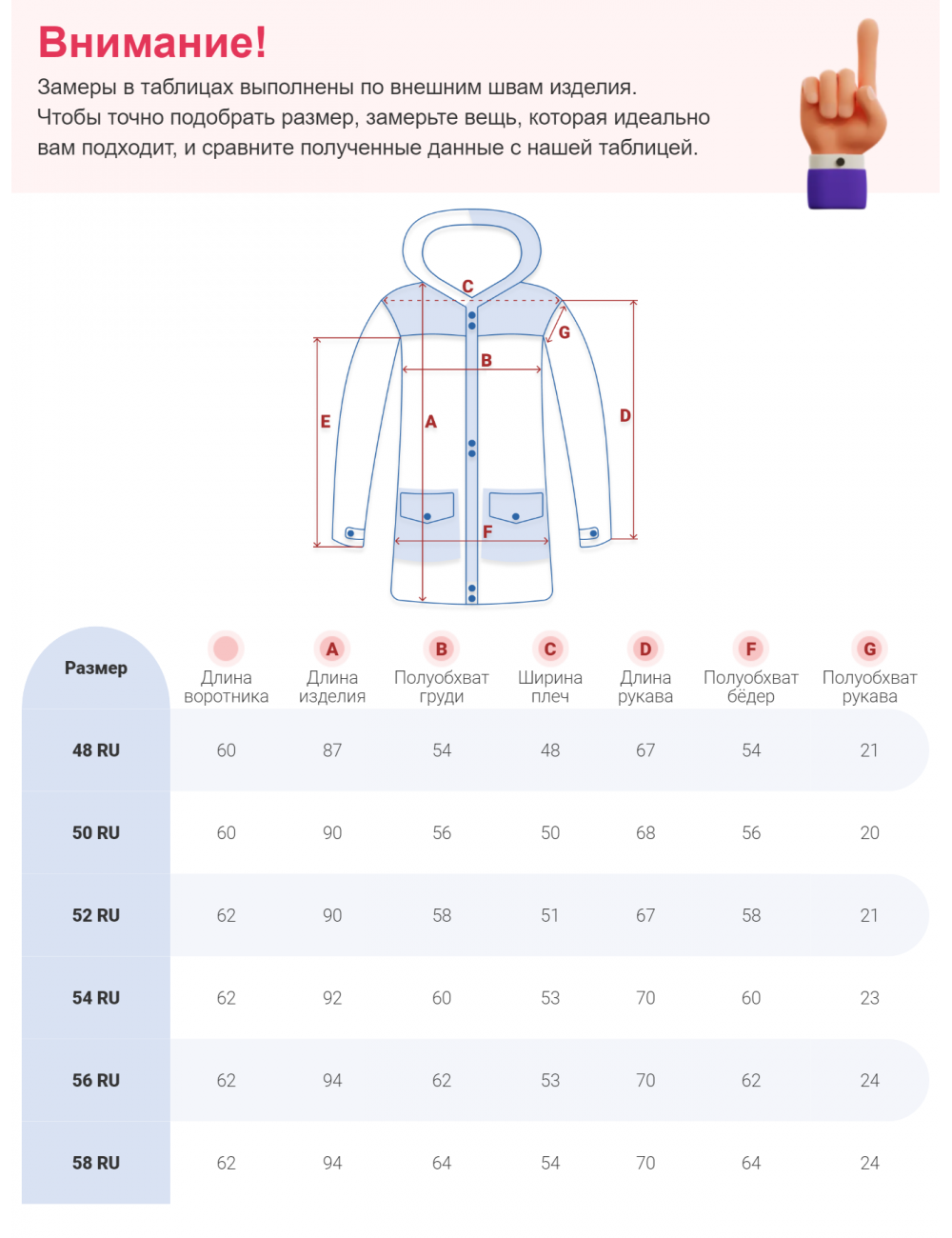 Внимание!
Замеры в таблицах выполнены по внешним швам изделия. Чтобы точно подобрать размер, замерьте вещь, которая идеально вам подходит, и сравните полученные данные с нашей таблицей.

C
G
B
E
A
D
F

| Размер | Длина воротника | A Длина изделия | B Полуобхват груди | C Ширина плеч | D Длина рукава | F Полуобхват бёдер | G Полуобхват рукава |
|---|---|---|---|---|---|---|---|
| 48 RU | 60 | 87 | 54 | 48 | 67 | 54 | 21 |
| 50 RU | 60 | 90 | 56 | 50 | 68 | 56 | 20 |
| 52 RU | 62 | 90 | 58 | 51 | 67 | 58 | 21 |
| 54 RU | 62 | 92 | 60 | 53 | 70 | 60 | 23 |
| 56 RU | 62 | 94 | 62 | 53 | 70 | 62 | 24 |
| 58 RU | 62 | 94 | 64 | 54 | 70 | 64 | 24 |