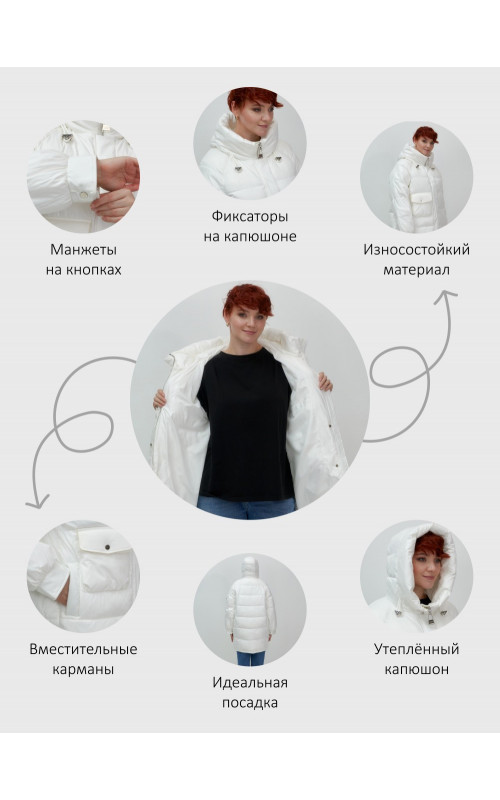 Манжеты на кнопках

Фиксаторы на капюшоне

Износостойкий материал

Вместительные карманы

Идеальная посадка

Утеплённый капюшон